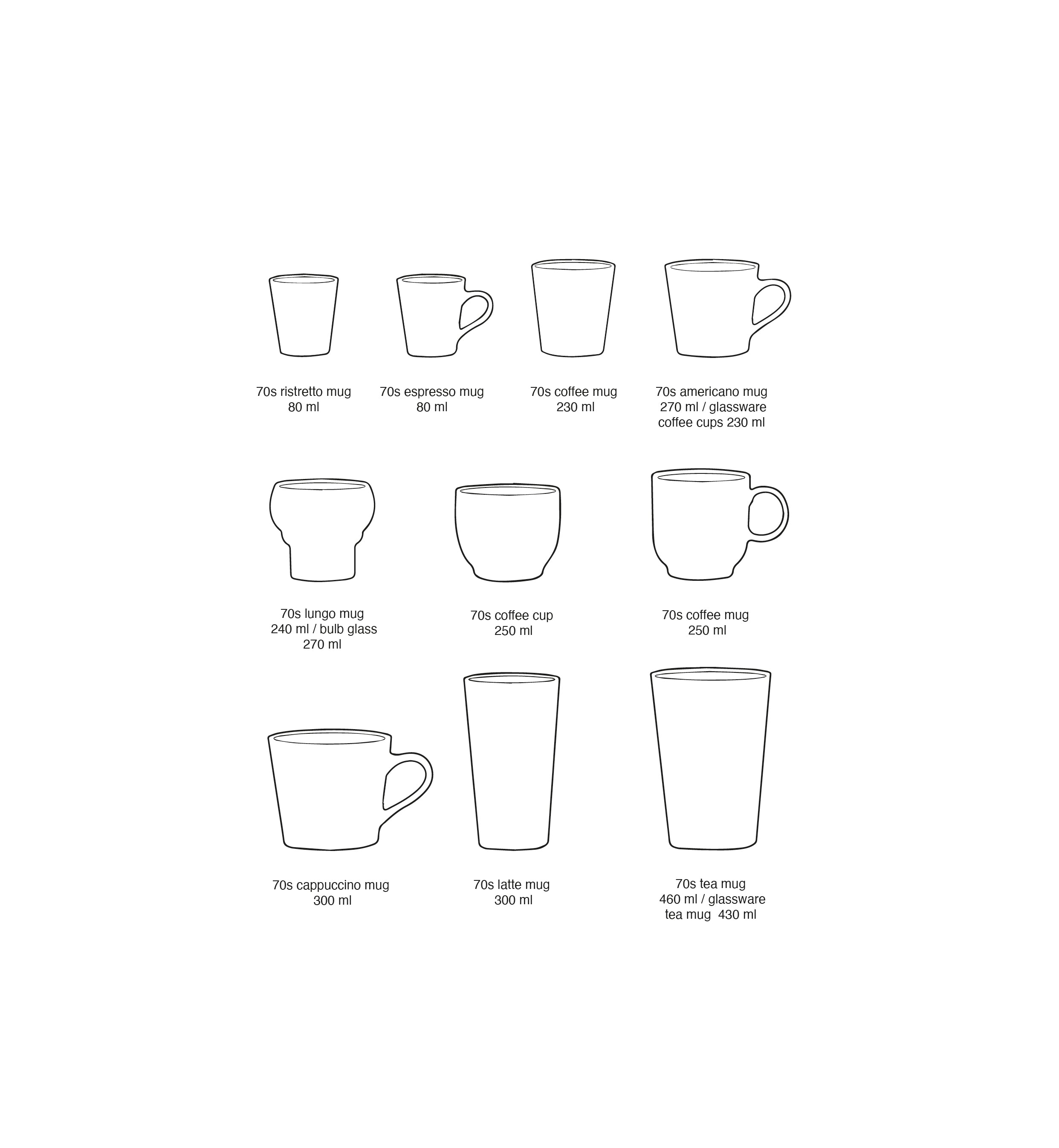 70s ristretto mug
80 ml

70s espresso mug
80 ml

70s coffee mug
230 ml

70s americano mug
270 ml / glassware
coffee cups 230 ml

70s lungo mug
240 ml / bulb glass
270 ml

70s coffee cup
250 ml

70s coffee mug
250 ml

70s cappuccino mug
300 ml

70s latte mug
300 ml

70s tea mug
460 ml / glassware
tea mug 430 ml