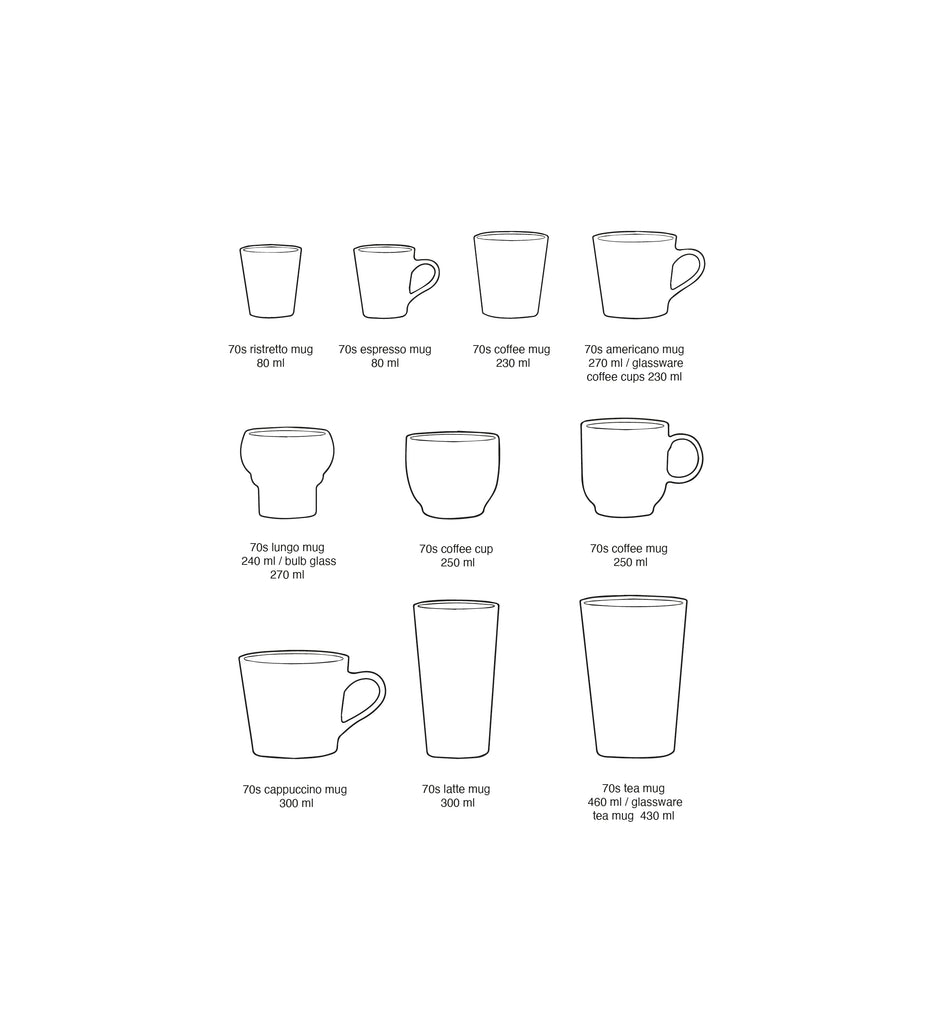 70s ristretto mug
80 ml

70s espresso mug
80 ml

70s coffee mug
230 ml

70s americano mug
270 ml / glassware
coffee cups 230 ml

70s lungo mug
240 ml / bulb glass
270 ml

70s coffee cup
250 ml

70s coffee mug
250 ml

70s cappuccino mug
300 ml

70s latte mug
300 ml

70s tea mug
460 ml / glassware
tea mug 430 ml